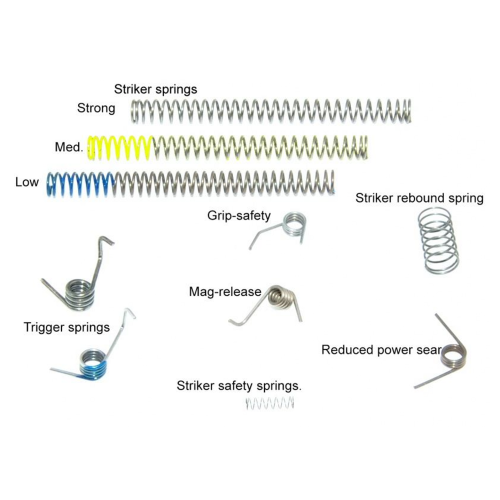 Striker springs

Strong

Med.

Low

Striker rebound spring

Grip-safety

Mag-release

Trigger springs

Reduced power sear

Striker safety springs.